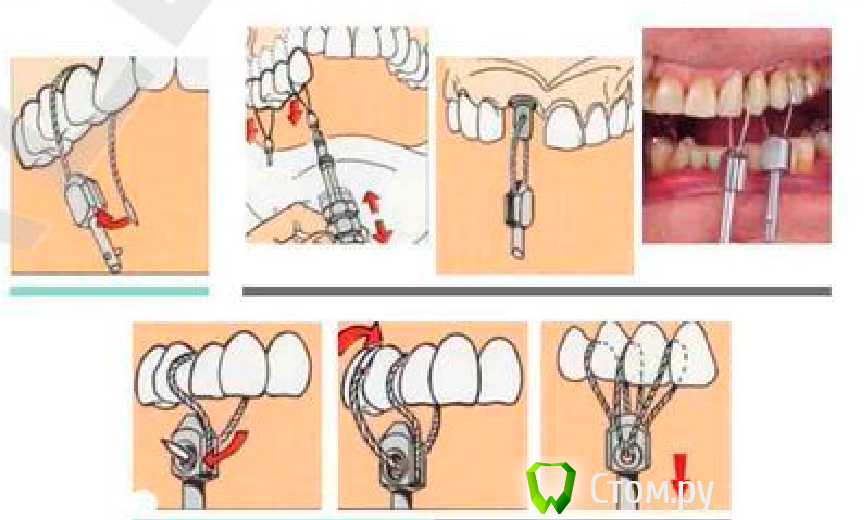 Стом.ру